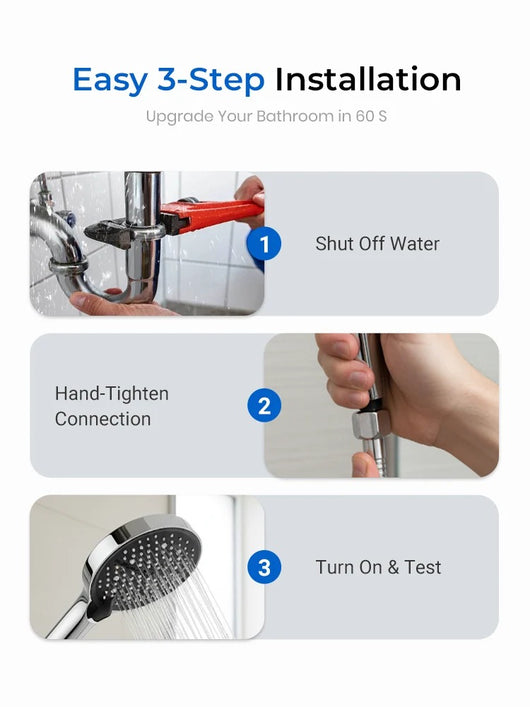 Easy 3-Step Installation

Upgrade Your Bathroom in 60 S

1

Shut Off Water

Hand-Tighten Connection

2

3

Turn On & Test